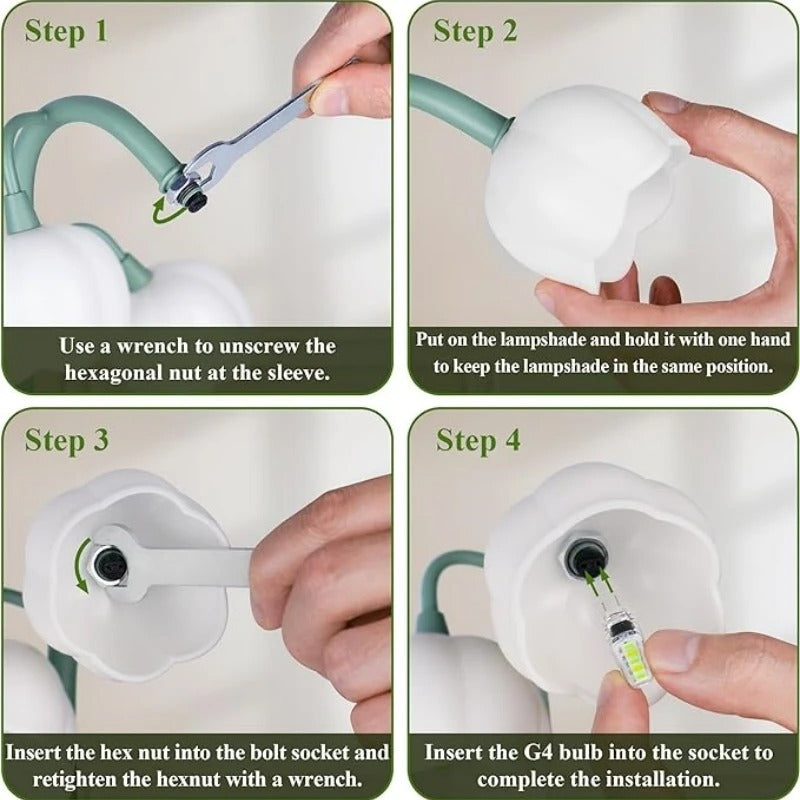 Step 1

Use a wrench to unscrew the hexagonal nut at the sleeve.

Step 2

Put on the lampshade and hold it with one hand to keep the lampshade in the same position.

Step 3

Insert the hex nut into the bolt socket and retighten the hexnut with a wrench.

Step 4

Insert the G4 bulb into the socket to complete the installation.